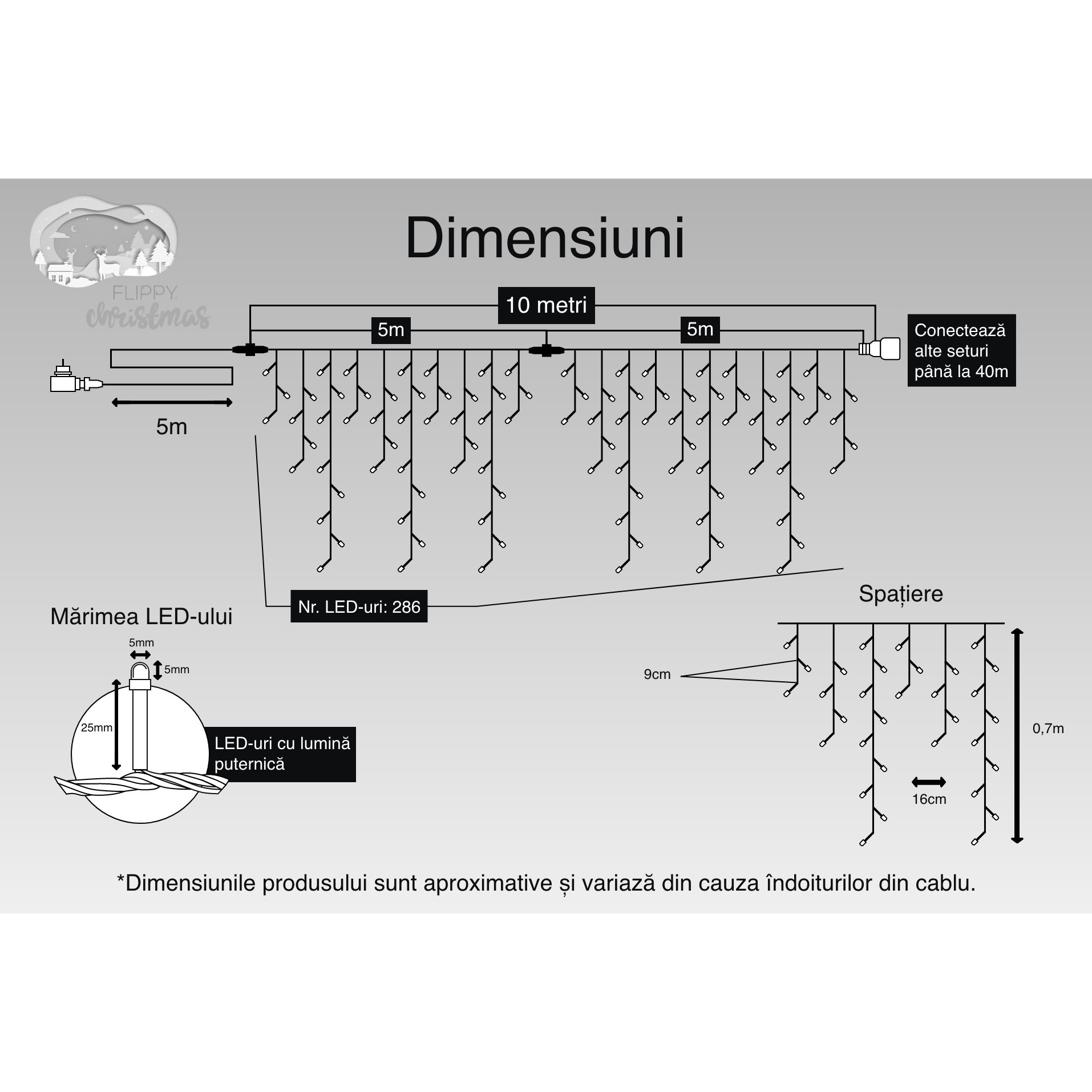 FLIPPY
christmas

Dimensiuni

10 metri

5m

5m

Conectează alte seturi până la 40m

5m

Nr. LED-uri: 286

Mărimea LED-ului

5mm

5mm

25mm

LED-uri cu lumină puternică

Spațiere

9cm

0,7m

16cm

*Dimensiunile produsului sunt aproximative și variază din cauza îndoiturilor din cablu.