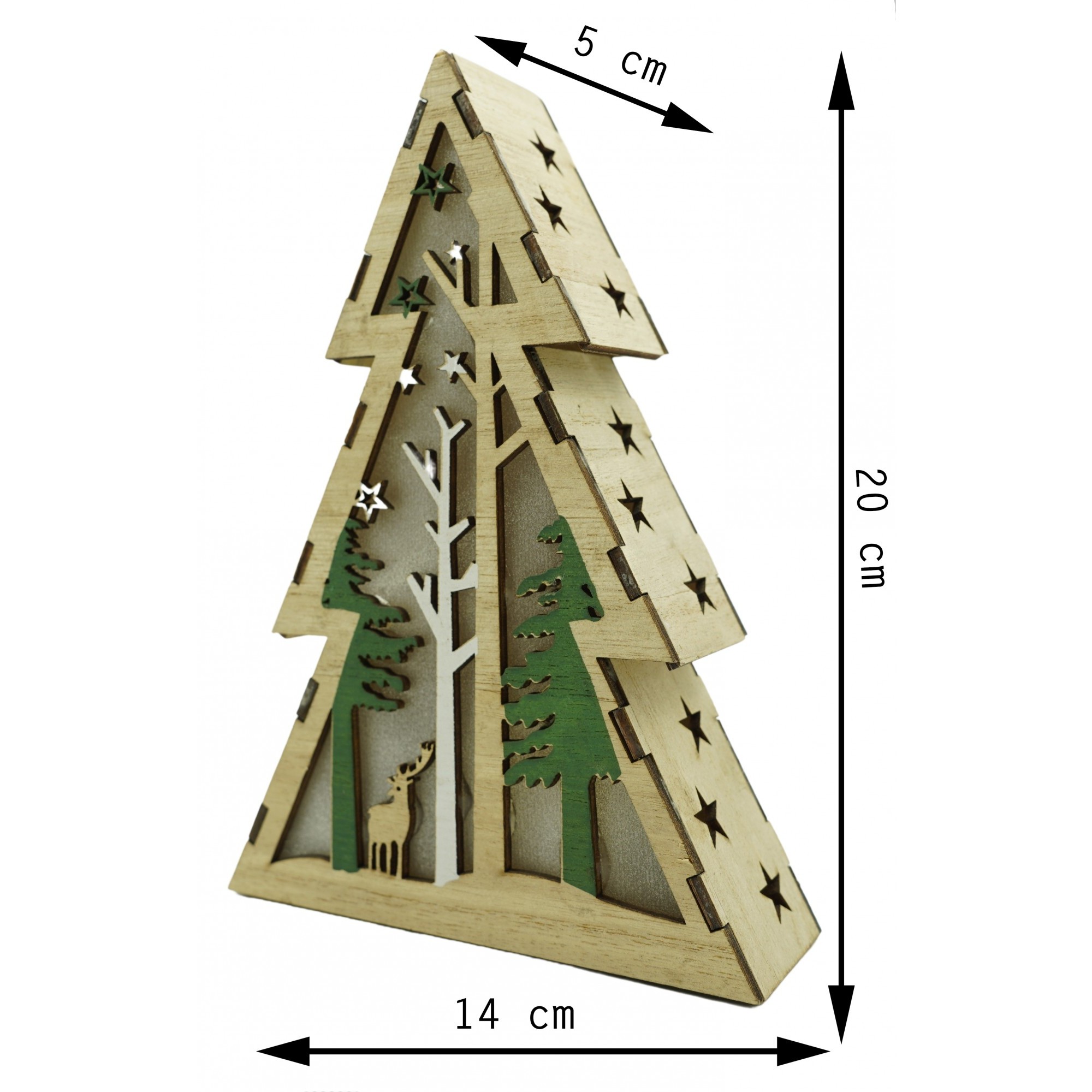 5 cm

20 cm

14 cm