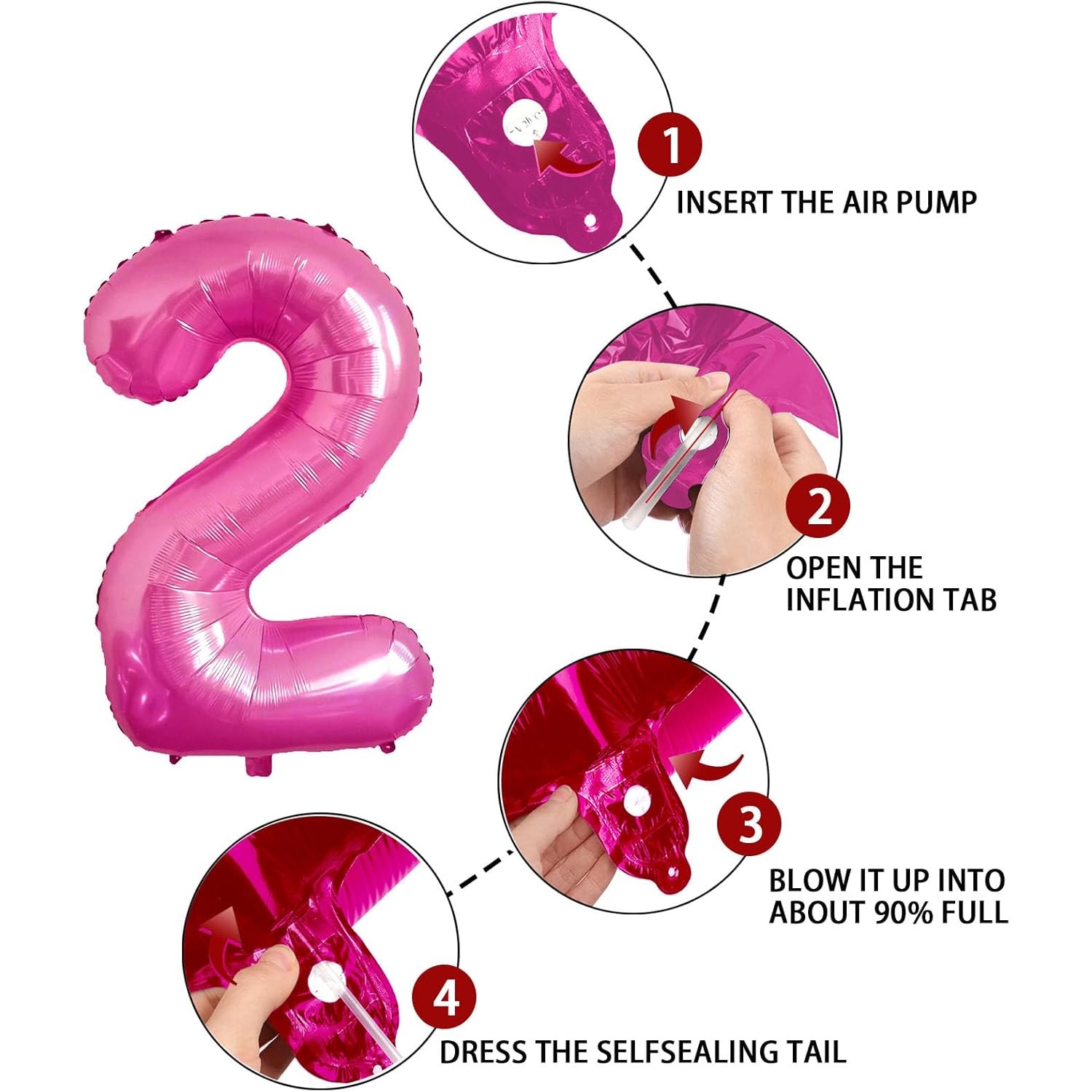 1
INSERT THE AIR PUMP

2
OPEN THE INFLATION TAB

3
BLOW IT UP INTO ABOUT 90% FULL

4
DRESS THE SELFSEALING TAIL