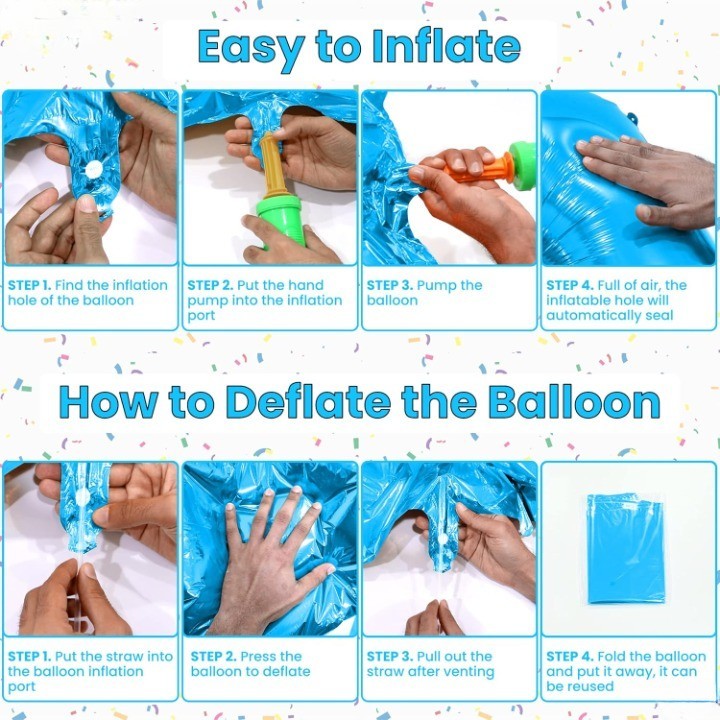 Easy to Inflate

STEP 1. Find the inflation hole of the balloon

STEP 2. Put the hand pump into the inflation port

STEP 3. Pump the balloon

STEP 4. Full of air, the inflatable hole will automatically seal

How to Deflate the Balloon

STEP 1. Put the straw into the balloon inflation port

STEP 2. Press the balloon to deflate

STEP 3. Pull out the straw after venting

STEP 4. Fold the balloon and put it away, it can be reused