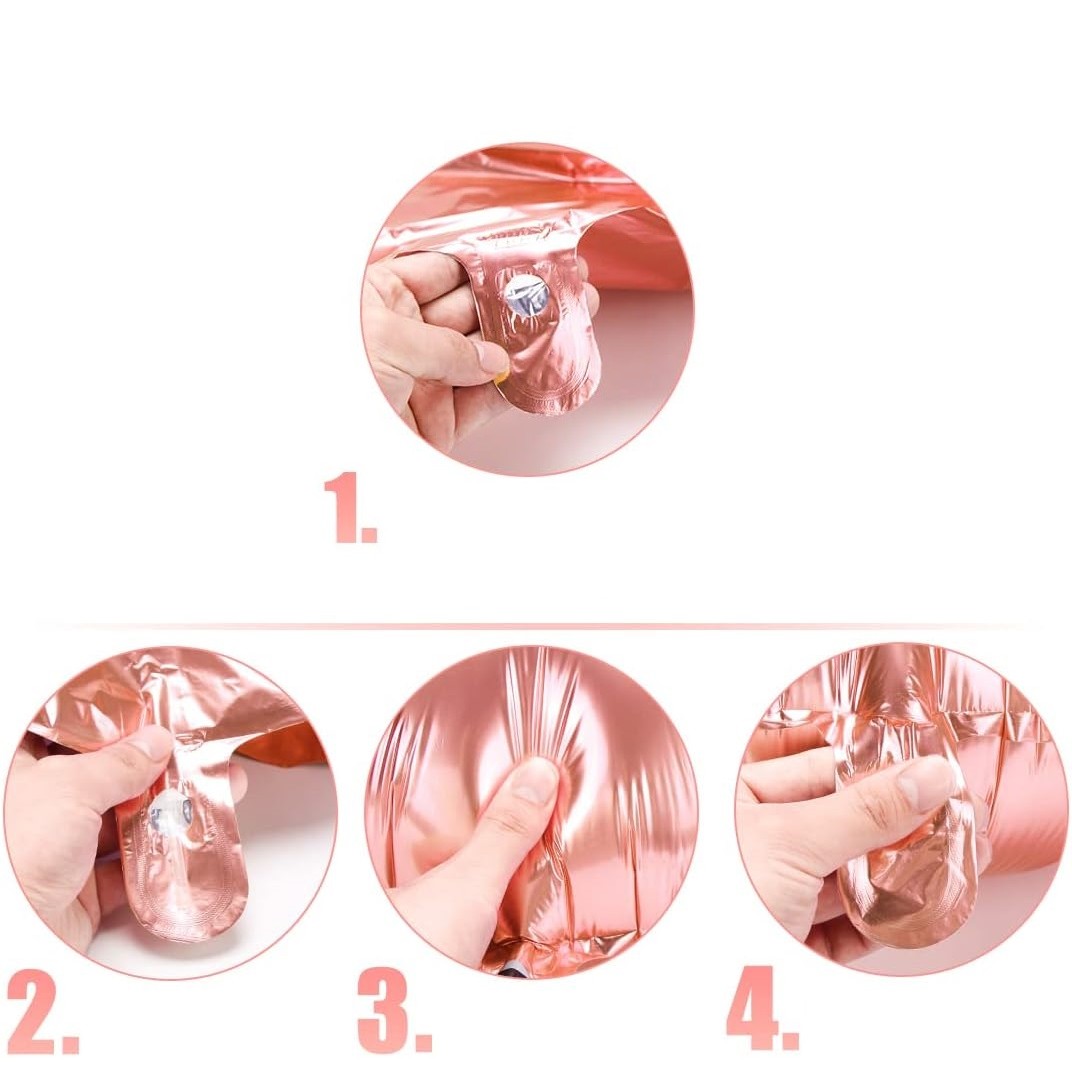 1.

2.

3.

4.