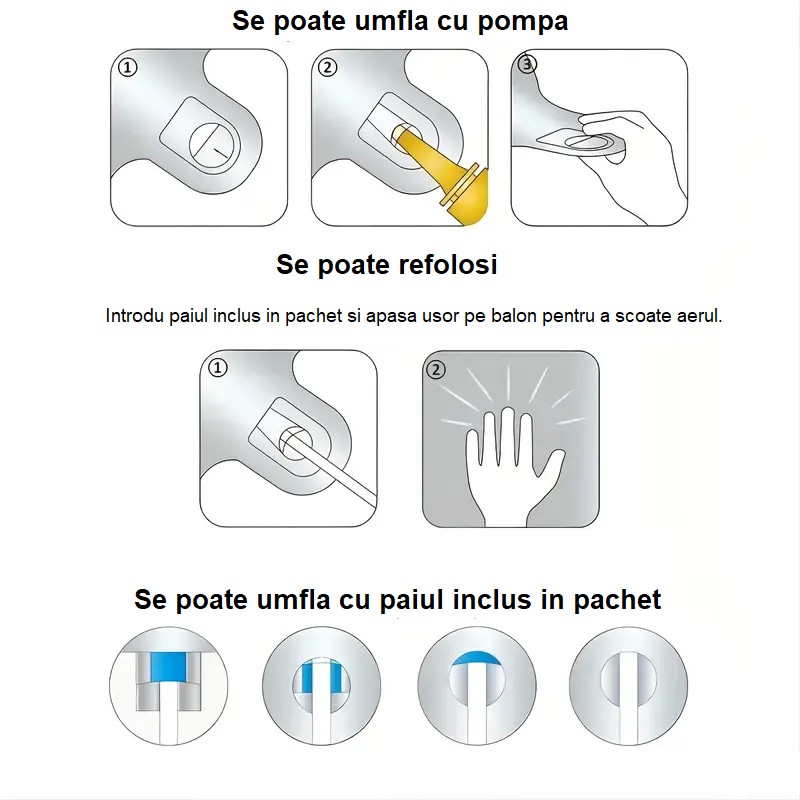 Se poate umfla cu pompa

①

②

③

Se poate refolosi

Introdu paiul inclus in pachet si apasa usor pe balon pentru a scoate aerul.

①

②

Se poate umfla cu paiul inclus in pachet