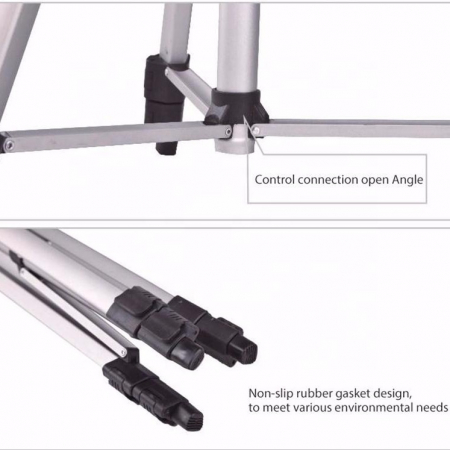 Control connection open Angle

Non-slip rubber gasket design, to meet various environmental needs