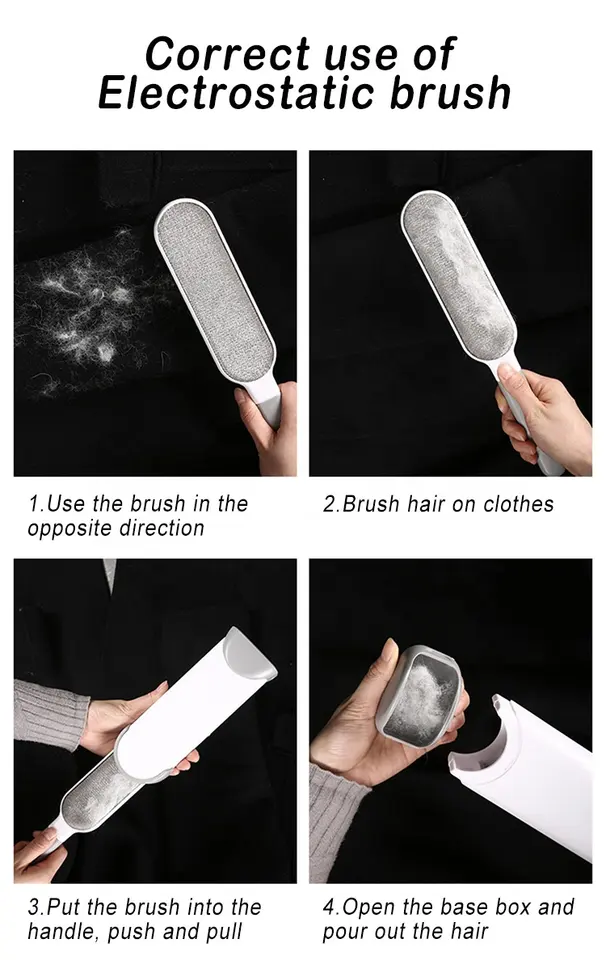 Correct use of Electrostatic brush

1.Use the brush in the opposite direction

2.Brush hair on clothes

3.Put the brush into the handle, push and pull

4.Open the base box and pour out the hair