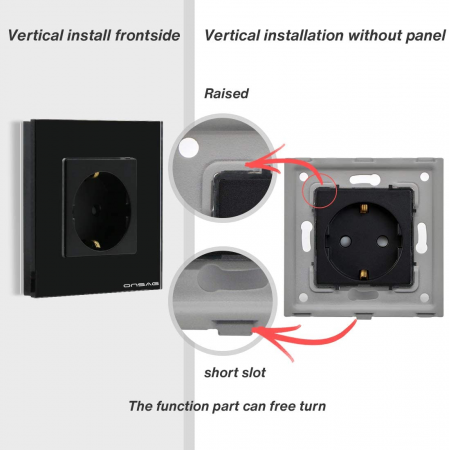 Vertical install frontside

Vertical installation without panel

Raised

ONSAG

short slot

The function part can free turn