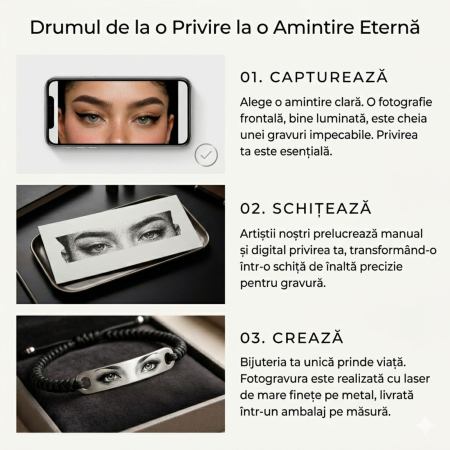 Drumul de la o Privire la o Amintire Eternă

01. CAPTUREAZĂ

Alege o amintire clară. O fotografie frontală, bine luminată, este cheia unei gravuri impecabile. Privirea ta este esențială.

02. SCHIȚEAZĂ

Artiștii noștri prelucrează manual și digital privirea ta, transformând-o într-o schiță de înaltă precizie pentru gravură.

03. CREAZĂ

Bijuteria ta unică prinde viață. Fotogravura este realizată cu laser de mare finețe pe metal, livrată într-un ambalaj pe măsură.