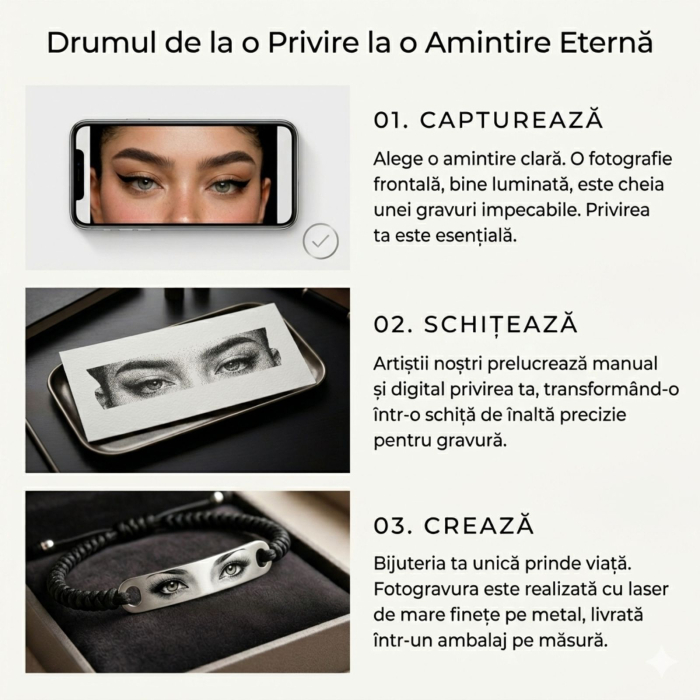 Drumul de la o Privire la o Amintire Eternă

01. CAPTUREAZĂ

Alege o amintire clară. O fotografie frontală, bine luminată, este cheia unei gravuri impecabile. Privirea ta este esențială.

02. SCHIȚEAZĂ

Artiștii noștri prelucrează manual și digital privirea ta, transformând-o într-o schiță de înaltă precizie pentru gravură.

03. CREAZĂ

Bijuteria ta unică prinde viață. Fotogravura este realizată cu laser de mare finețe pe metal, livrată într-un ambalaj pe măsură.