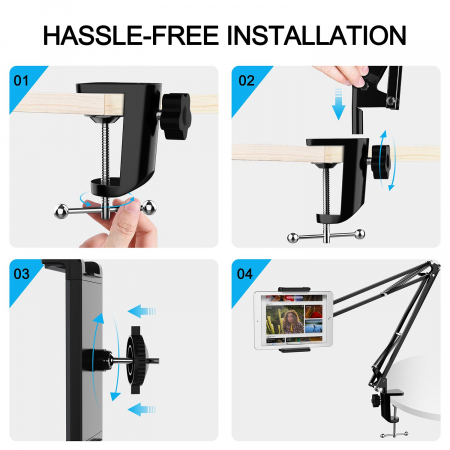 HASSLE-FREE INSTALLATION

01

02

03

04