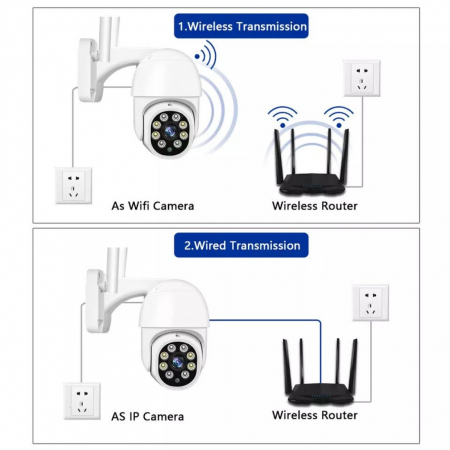 1.Wireless Transmission

As Wifi Camera

Wireless Router

2.Wired Transmission

AS IP Camera

Wireless Router