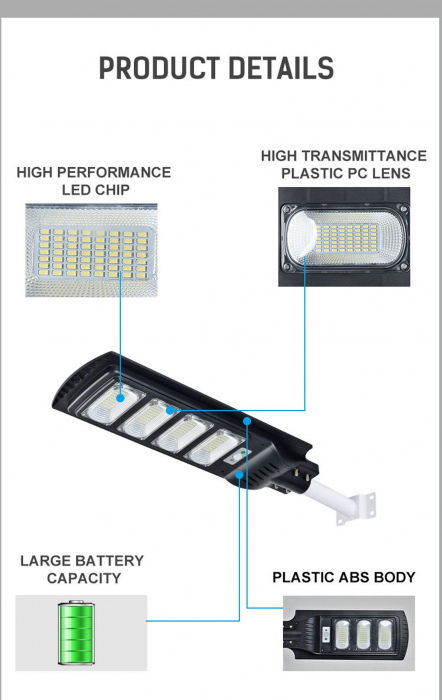 PRODUCT DETAILS

HIGH PERFORMANCE LED CHIP

HIGH TRANSMITTANCE PLASTIC PC LENS

LARGE BATTERY CAPACITY

PLASTIC ABS BODY