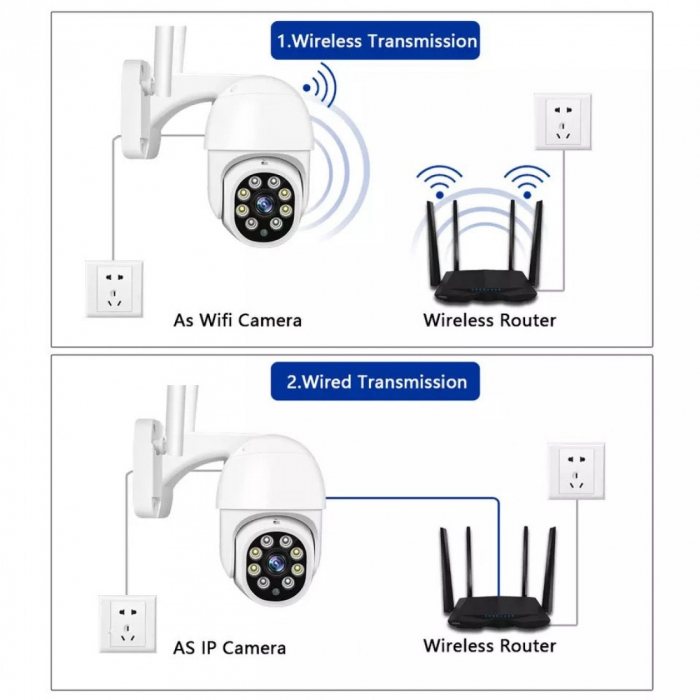 1.Wireless Transmission

As Wifi Camera

Wireless Router

2.Wired Transmission

AS IP Camera

Wireless Router