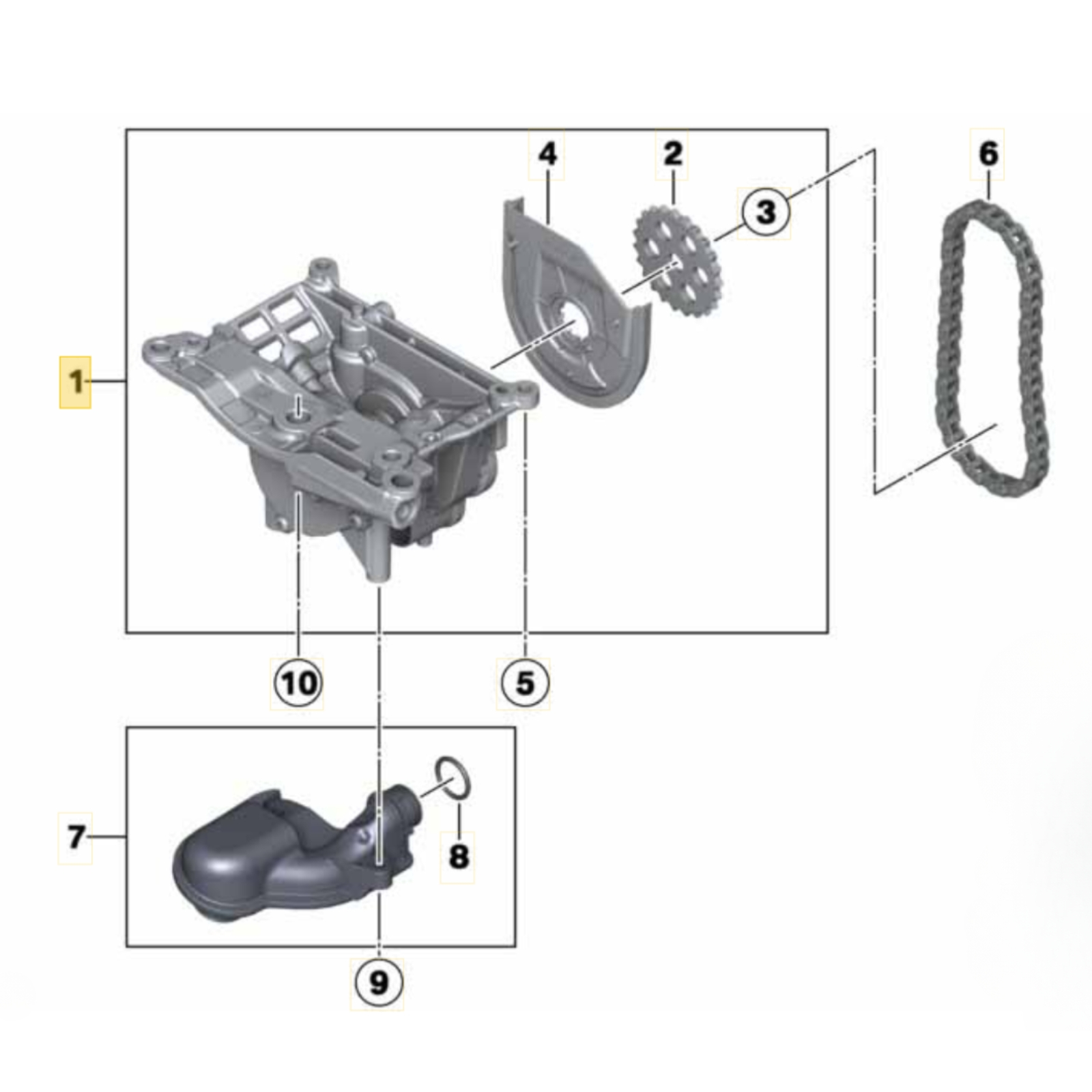 4
2
3
6
1
10
5
7
8
9