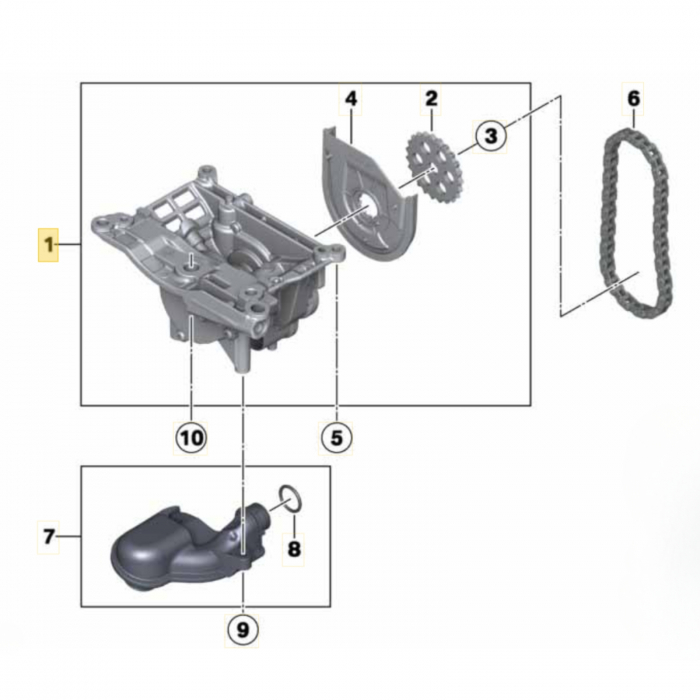 4
2
3
6
1
10
5
7
8
9