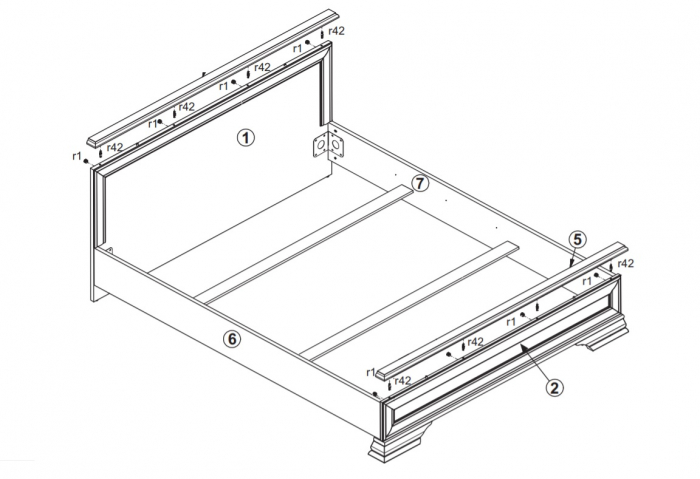 r42
r1
r42
r1
r42
r1
r1
r42
1
7
5
r42
r1
r1
r42
6
r1
r42
2