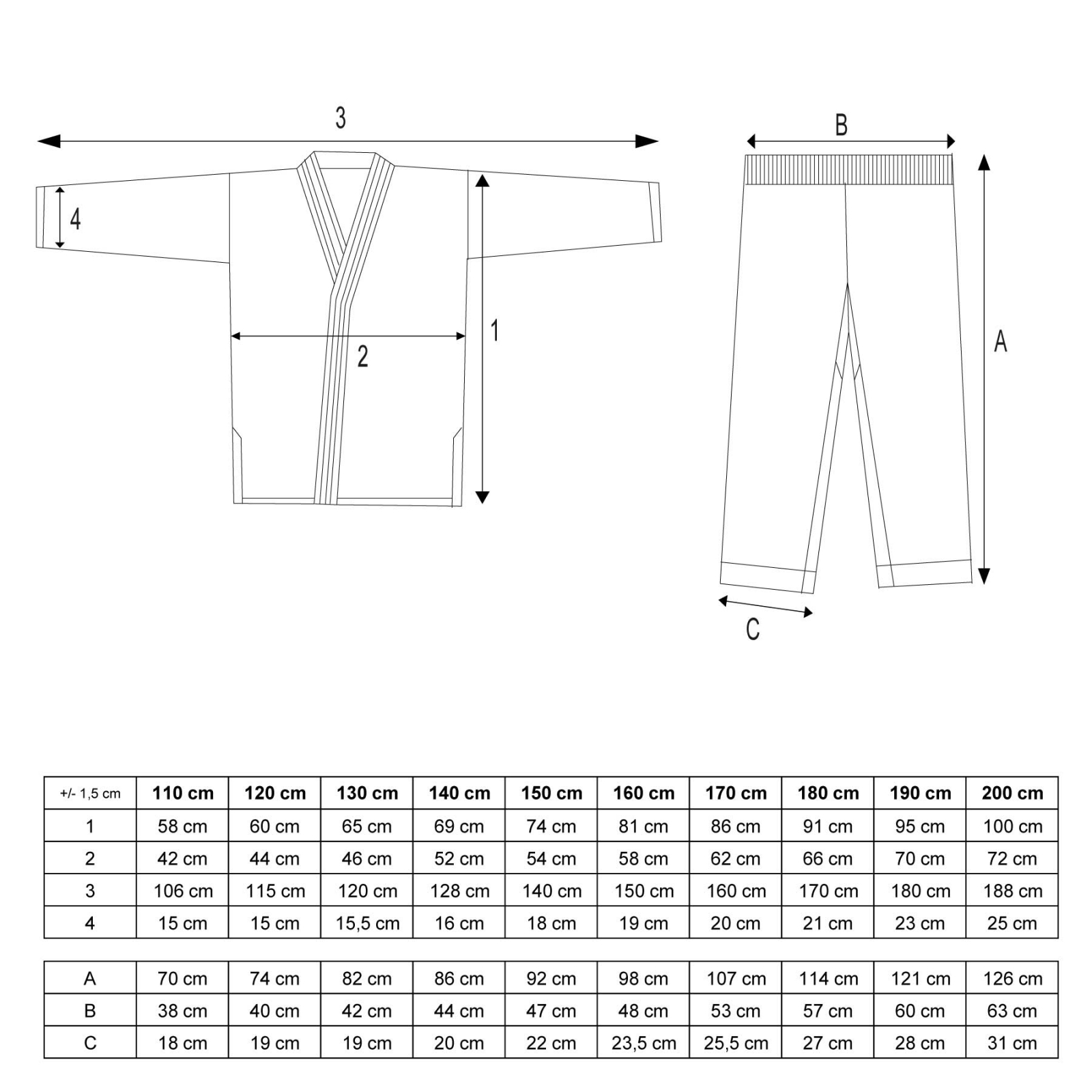 3

4

2

1

B

A

C

| +/- 1,5 cm | 110 cm | 120 cm | 130 cm | 140 cm | 150 cm | 160 cm | 170 cm | 180 cm | 190 cm | 200 cm |
|---|---|---|---|---|---|---|---|---|---|---|
| 1 | 58 cm | 60 cm | 65 cm | 69 cm | 74 cm | 81 cm | 86 cm | 91 cm | 95 cm | 100 cm |
| 2 | 42 cm | 44 cm | 46 cm | 52 cm | 54 cm | 58 cm | 62 cm | 66 cm | 70 cm | 72 cm |
| 3 | 106 cm | 115 cm | 120 cm | 128 cm | 140 cm | 150 cm | 160 cm | 170 cm | 180 cm | 188 cm |
| 4 | 15 cm | 15 cm | 15,5 cm | 16 cm | 18 cm | 19 cm | 20 cm | 21 cm | 23 cm | 25 cm |

| A | 70 cm | 74 cm | 82 cm | 86 cm | 92 cm | 98 cm | 107 cm | 114 cm | 121 cm | 126 cm |
|---|---|---|---|---|---|---|---|---|---|---|
| B | 38 cm | 40 cm | 42 cm | 44 cm | 47 cm | 48 cm | 53 cm | 57 cm | 60 cm | 63 cm |
| C | 18 cm | 19 cm | 19 cm | 20 cm | 22 cm | 23,5 cm | 25,5 cm | 27 cm | 28 cm | 31 cm |