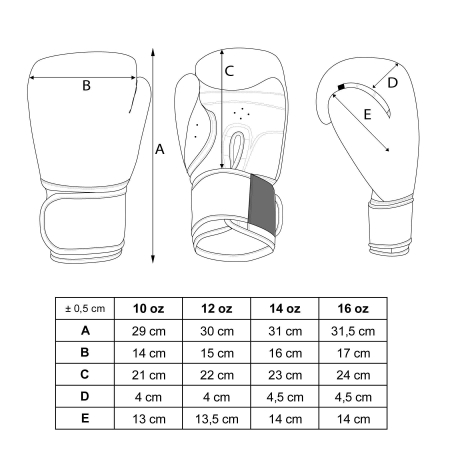 B

A

C

D

E

| ± 0,5 cm | 10 oz | 12 oz | 14 oz | 16 oz |
|---|---|---|---|---|
| A | 29 cm | 30 cm | 31 cm | 31,5 cm |
| B | 14 cm | 15 cm | 16 cm | 17 cm |
| C | 21 cm | 22 cm | 23 cm | 24 cm |
| D | 4 cm | 4 cm | 4,5 cm | 4,5 cm |
| E | 13 cm | 13,5 cm | 14 cm | 14 cm |