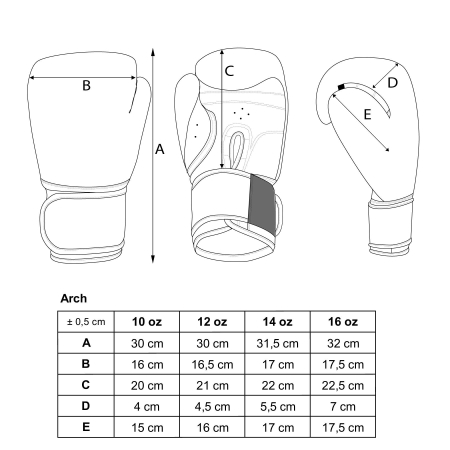 B

A

C

D

E

Arch

| ± 0,5 cm | 10 oz | 12 oz | 14 oz | 16 oz |
|---|---|---|---|---|
| A | 30 cm | 30 cm | 31,5 cm | 32 cm |
| B | 16 cm | 16,5 cm | 17 cm | 17,5 cm |
| C | 20 cm | 21 cm | 22 cm | 22,5 cm |
| D | 4 cm | 4,5 cm | 5,5 cm | 7 cm |
| E | 15 cm | 16 cm | 17 cm | 17,5 cm |