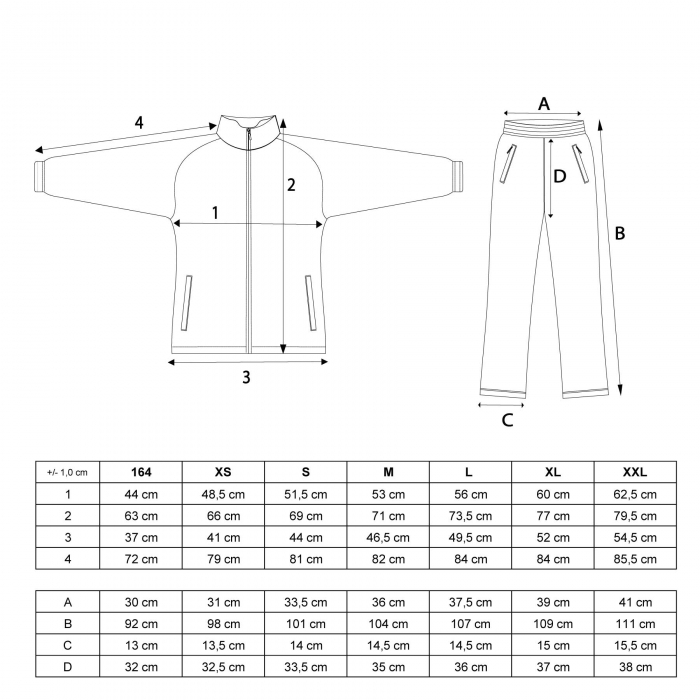 4
2
1
3
A
D
B
C

| +/- 1,0 cm | 164 | XS | S | M | L | XL | XXL |
|---|---|---|---|---|---|---|---|
| 1 | 44 cm | 48,5 cm | 51,5 cm | 53 cm | 56 cm | 60 cm | 62,5 cm |
| 2 | 63 cm | 66 cm | 69 cm | 71 cm | 73,5 cm | 77 cm | 79,5 cm |
| 3 | 37 cm | 41 cm | 44 cm | 46,5 cm | 49,5 cm | 52 cm | 54,5 cm |
| 4 | 72 cm | 79 cm | 81 cm | 82 cm | 84 cm | 84 cm | 85,5 cm |

| A | 30 cm | 31 cm | 33,5 cm | 36 cm | 37,5 cm | 39 cm | 41 cm |
|---|---|---|---|---|---|---|---|
| B | 92 cm | 98 cm | 101 cm | 104 cm | 107 cm | 109 cm | 111 cm |
| C | 13 cm | 13,5 cm | 14 cm | 14,5 cm | 14,5 cm | 15 cm | 15,5 cm |
| D | 32 cm | 32,5 cm | 33,5 cm | 35 cm | 36 cm | 37 cm | 38 cm |