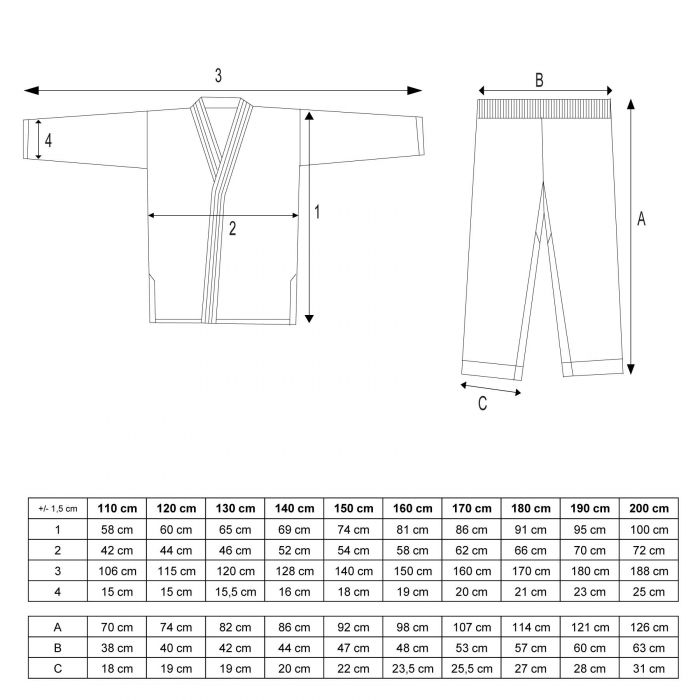 3

4

2

1

B

A

C

| +/- 1,5 cm | 110 cm | 120 cm | 130 cm | 140 cm | 150 cm | 160 cm | 170 cm | 180 cm | 190 cm | 200 cm |
|---|---|---|---|---|---|---|---|---|---|---|
| 1 | 58 cm | 60 cm | 65 cm | 69 cm | 74 cm | 81 cm | 86 cm | 91 cm | 95 cm | 100 cm |
| 2 | 42 cm | 44 cm | 46 cm | 52 cm | 54 cm | 58 cm | 62 cm | 66 cm | 70 cm | 72 cm |
| 3 | 106 cm | 115 cm | 120 cm | 128 cm | 140 cm | 150 cm | 160 cm | 170 cm | 180 cm | 188 cm |
| 4 | 15 cm | 15 cm | 15,5 cm | 16 cm | 18 cm | 19 cm | 20 cm | 21 cm | 23 cm | 25 cm |

| A | 70 cm | 74 cm | 82 cm | 86 cm | 92 cm | 98 cm | 107 cm | 114 cm | 121 cm | 126 cm |
|---|---|---|---|---|---|---|---|---|---|---|
| B | 38 cm | 40 cm | 42 cm | 44 cm | 47 cm | 48 cm | 53 cm | 57 cm | 60 cm | 63 cm |
| C | 18 cm | 19 cm | 19 cm | 20 cm | 22 cm | 23,5 cm | 25,5 cm | 27 cm | 28 cm | 31 cm |