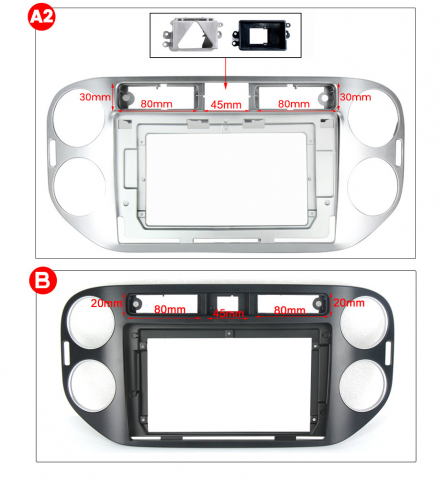 A2

30mm 80mm 45mm 80mm 30mm

B

20mm 80mm 45mm 80mm 20mm