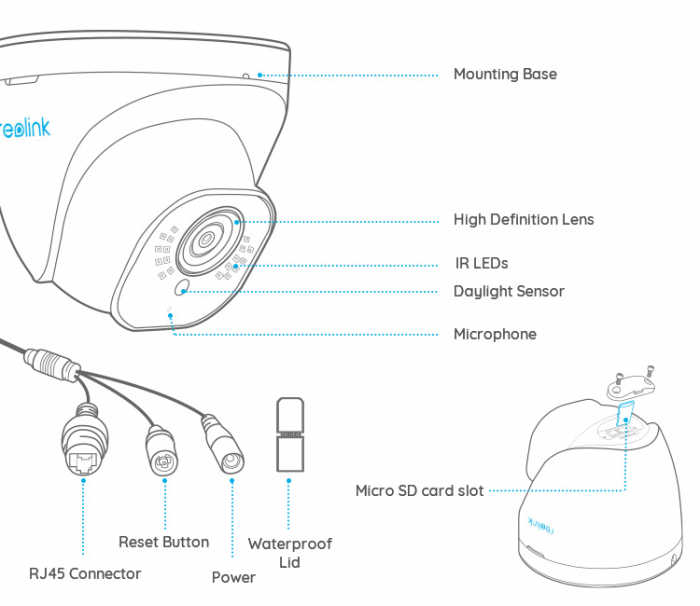 Mounting Base

reolink

High Definition Lens

IR LEDs

Daylight Sensor

Microphone

Micro SD card slot

reolink

Reset Button

Waterproof Lid

RJ45 Connector

Power