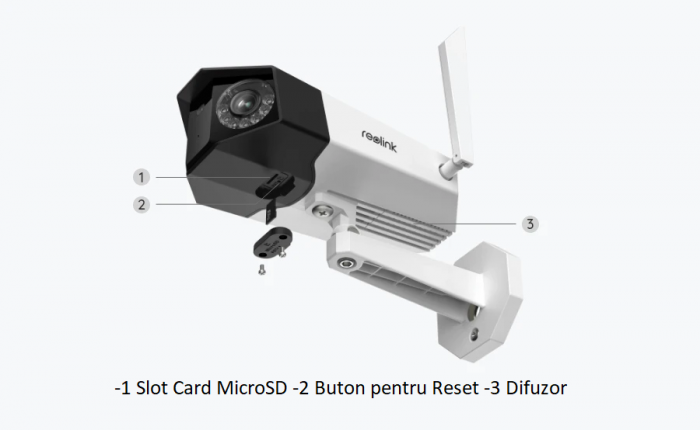 reolink

1

2

3

-1 Slot Card MicroSD -2 Buton pentru Reset -3 Difuzor