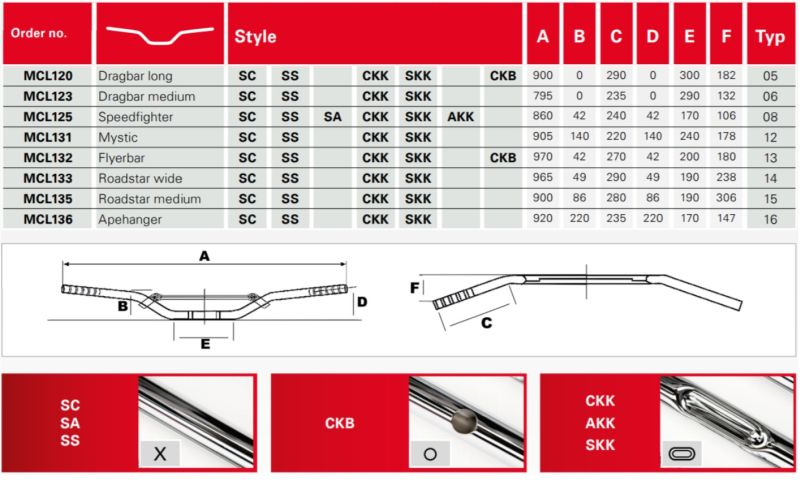 | Order no. | | Style | | | | | | | A | B | C | D | E | F | Typ |
|---|---|---|---|---|---|---|---|---|---|---|---|---|---|---|---|
| MCL120 | Dragbar long | SC | SS | | CKK | SKK | | CKB | 900 | 0 | 290 | 0 | 300 | 182 | 05 |
| MCL123 | Dragbar medium | SC | SS | | CKK | SKK | | | 795 | 0 | 235 | 0 | 290 | 132 | 06 |
| MCL125 | Speedfighter | SC | SS | SA | CKK | SKK | AKK | | 860 | 42 | 240 | 42 | 170 | 106 | 08 |
| MCL131 | Mystic | SC | SS | | CKK | SKK | | | 905 | 140 | 220 | 140 | 240 | 178 | 12 |
| MCL132 | Flyerbar | SC | SS | | CKK | SKK | | CKB | 970 | 42 | 270 | 42 | 200 | 180 | 13 |
| MCL133 | Roadstar wide | SC | SS | | CKK | SKK | | | 965 | 49 | 290 | 49 | 190 | 238 | 14 |
| MCL135 | Roadstar medium | SC | SS | | CKK | SKK | | | 900 | 86 | 280 | 86 | 190 | 306 | 15 |
| MCL136 | Apehanger | SC | SS | | CKK | SKK | | | 920 | 220 | 235 | 220 | 170 | 147 | 16 |

A
B
D
E
F
C

SC
SA
SS
X

CKB
O

CKK
AKK
SKK