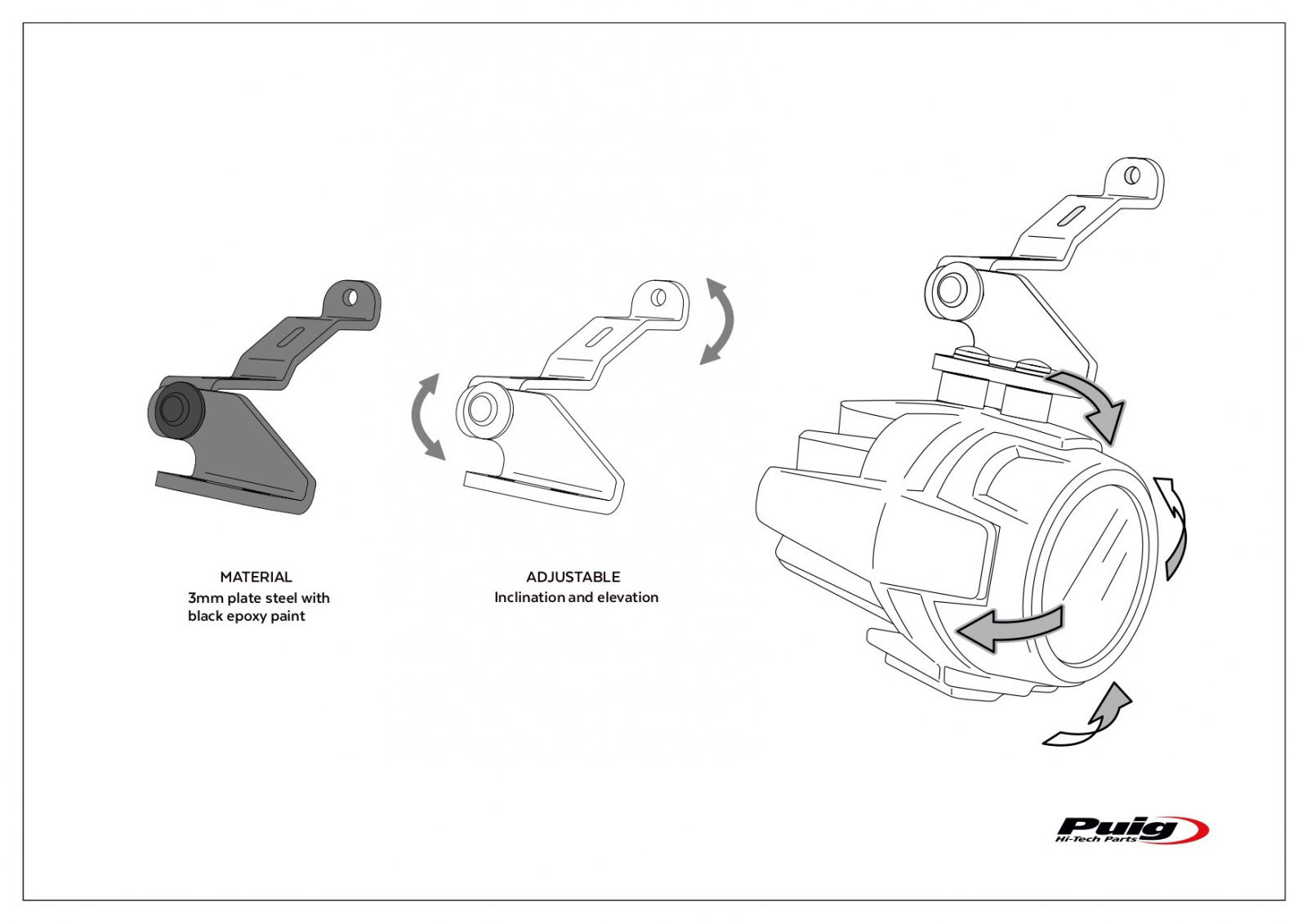 MATERIAL
3mm plate steel with black epoxy paint

ADJUSTABLE
Inclination and elevation

Puig
Hi-Tech Parts