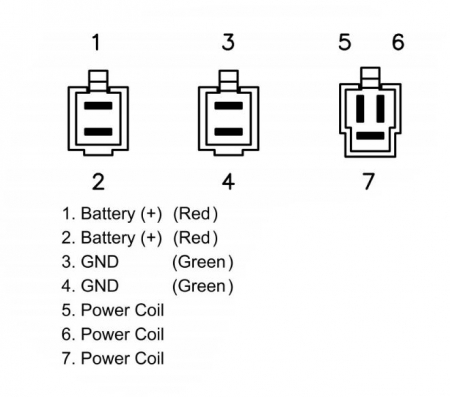 1

3

5 6

2

4

7

1. Battery (+) (Red)
2. Battery (+) (Red)
3. GND (Green)
4. GND (Green)
5. Power Coil
6. Power Coil
7. Power Coil