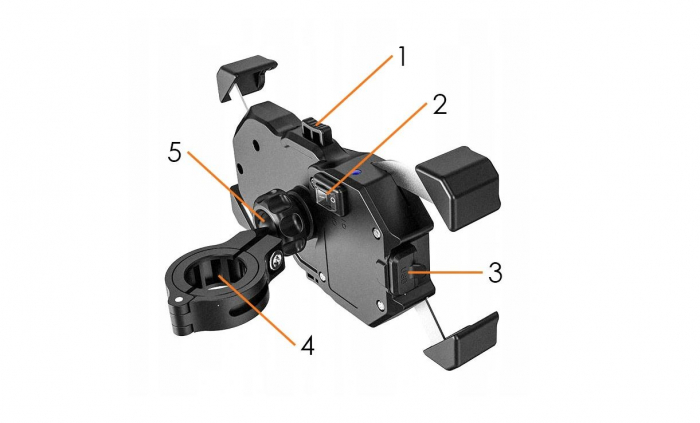 1
2
5
3
4