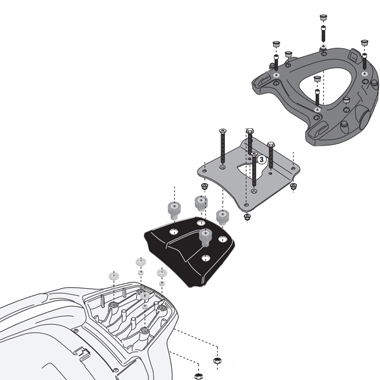 3