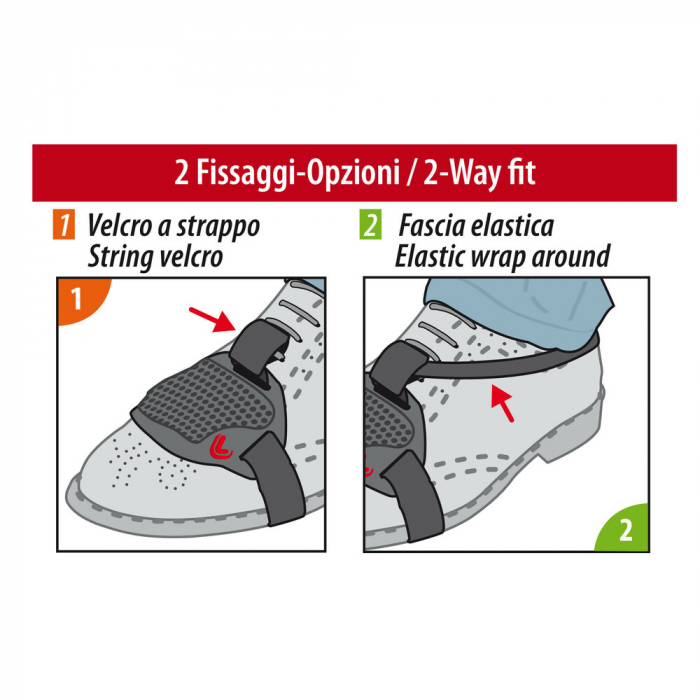 2 Fissaggi-Opzioni / 2-Way fit

1 Velcro a strappo
String velcro

2 Fascia elastica
Elastic wrap around

1

2