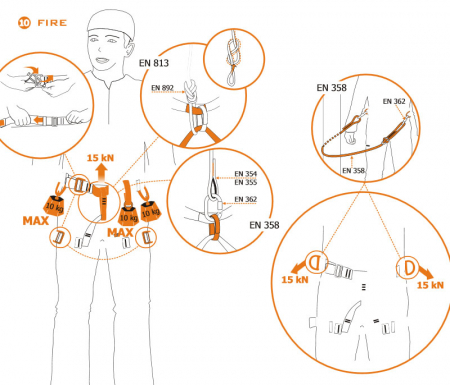 10 FIRE

EN 813

EN 892

15 kN

10 kg

MAX

10 kg

10 kg

MAX

EN 354
EN 355

EN 362

EN 358

EN 358

EN 362

EN 358

15 kN

15 kN