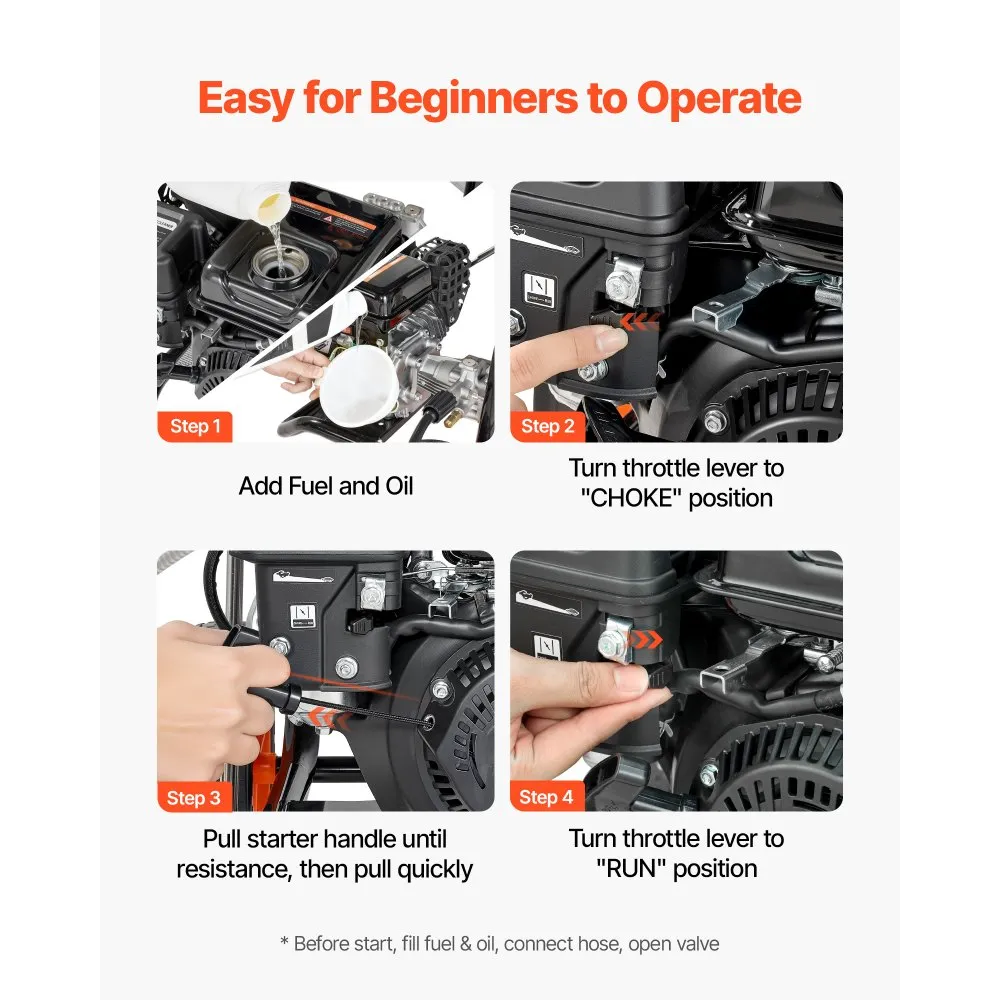 Easy for Beginners to Operate

Step 1

Add Fuel and Oil

Step 2

Turn throttle lever to "CHOKE" position

Step 3

Pull starter handle until resistance, then pull quickly

Step 4

Turn throttle lever to "RUN" position

* Before start, fill fuel & oil, connect hose, open valve