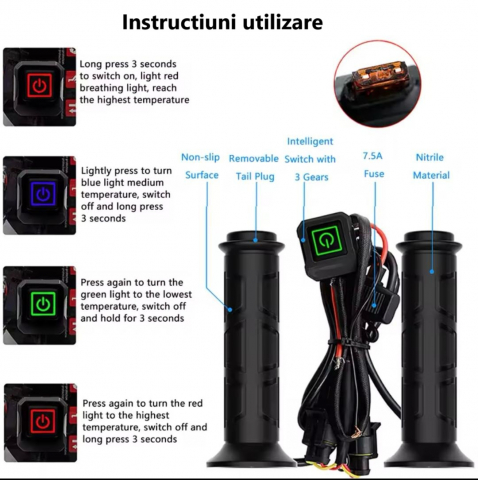 Instructiuni utilizare

Long press 3 seconds to switch on, light red breathing light, reach the highest temperature

Lightly press to turn blue light medium temperature, switch off and long press 3 seconds

Press again to turn the green light to the lowest temperature, switch off and hold for 3 seconds

Press again to turn the red light to the highest temperature, switch off and long press 3 seconds

Non-slip Surface

Removable Tail Plug

Intelligent Switch with 3 Gears

7.5A Fuse

Nitrile Material