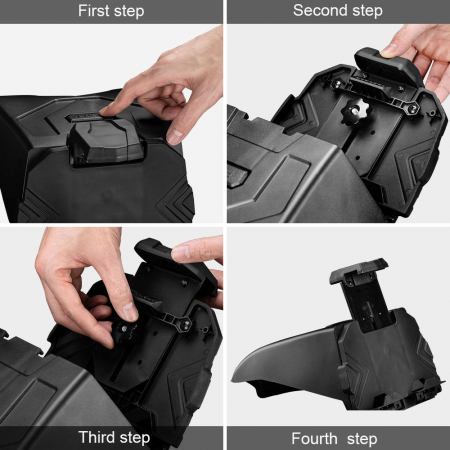 First step

Second step

Third step

Fourth step