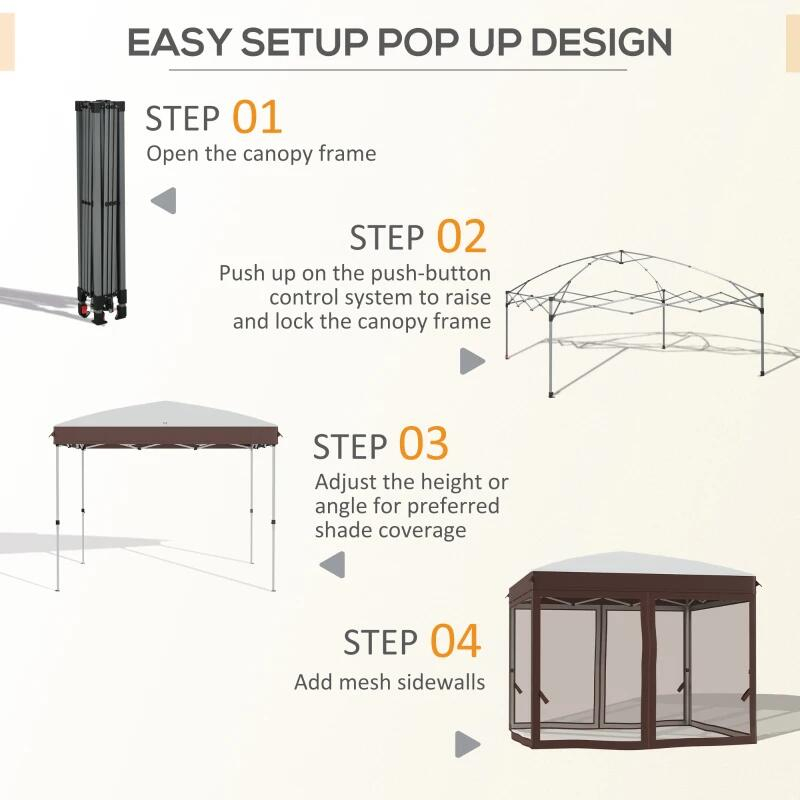 EASY SETUP POP UP DESIGN

STEP 01
Open the canopy frame

STEP 02
Push up on the push-button control system to raise and lock the canopy frame

STEP 03
Adjust the height or angle for preferred shade coverage

STEP 04
Add mesh sidewalls