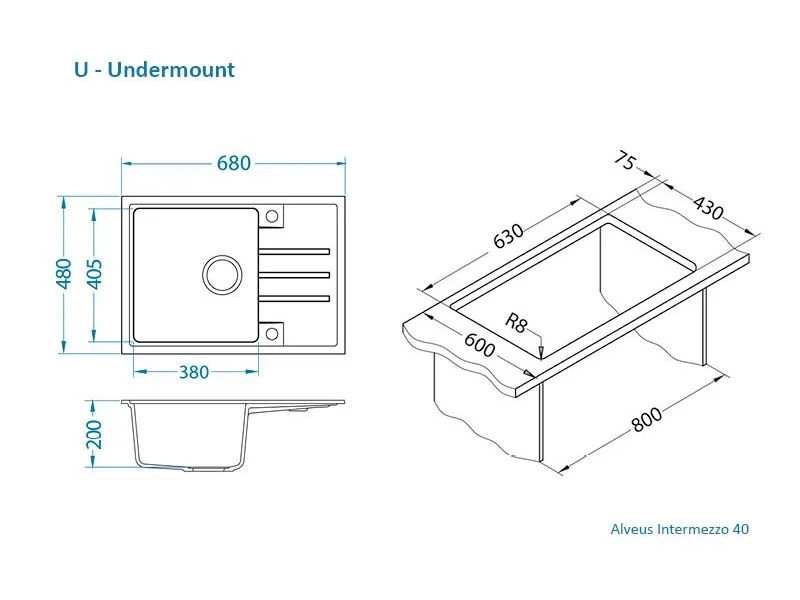 U - Undermount

680

480

405

380

200

75

430

630

R8

600

800

Alveus Intermezzo 40