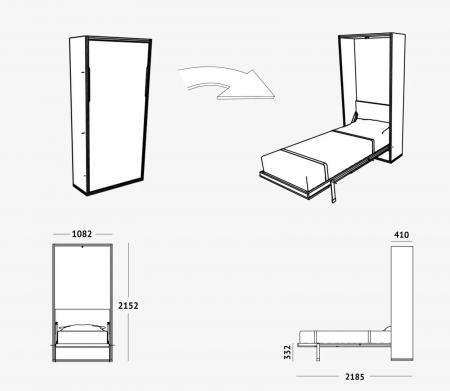 1082

2152

410

332

2185