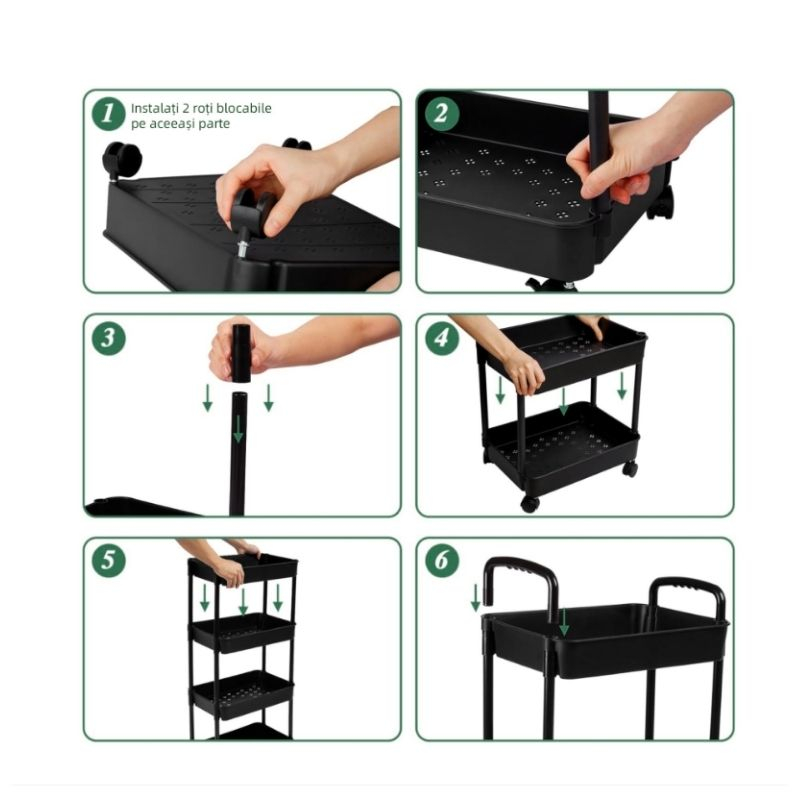 1
Instalați 2 roți blocabile pe aceeași parte

2

3

4

5

6