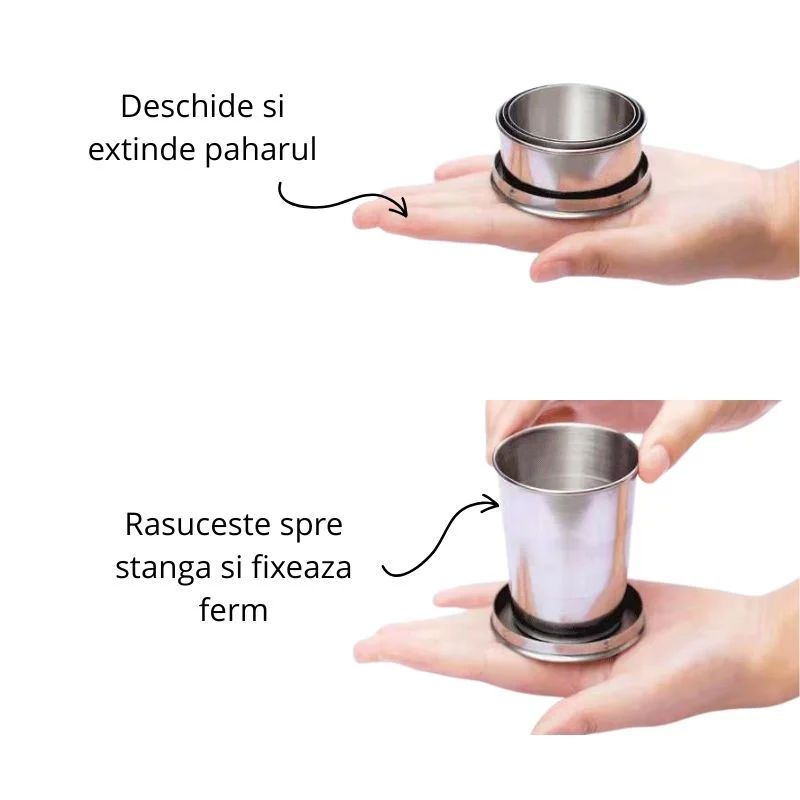 Deschide si extinde paharul

Rasuceste spre stanga si fixeaza ferm