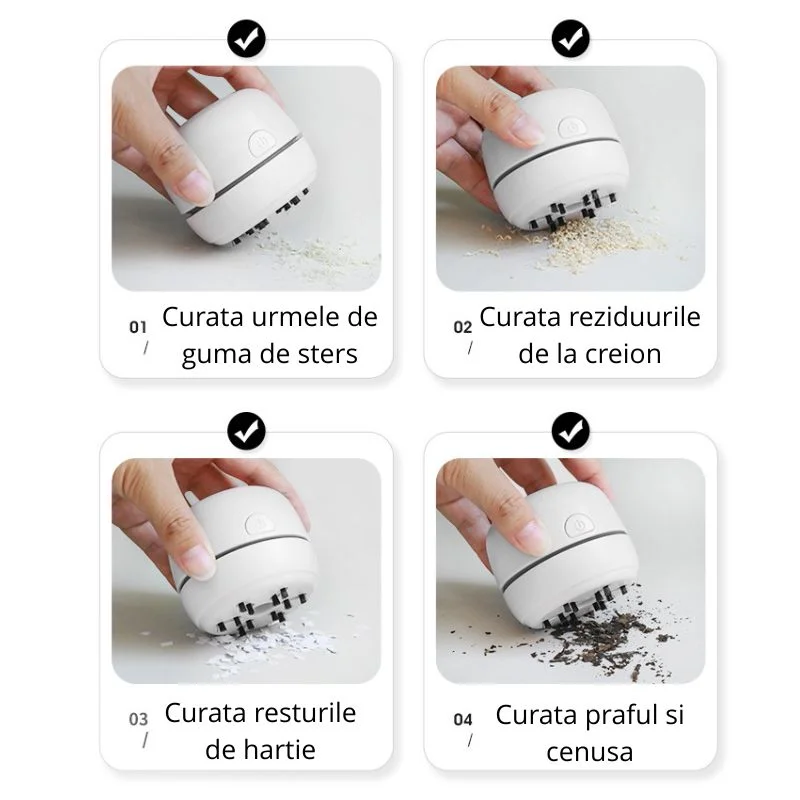 01 / Curata urmele de guma de sters

02 / Curata reziduurile de la creion

03 / Curata resturile de hartie

04 / Curata praful si cenusa