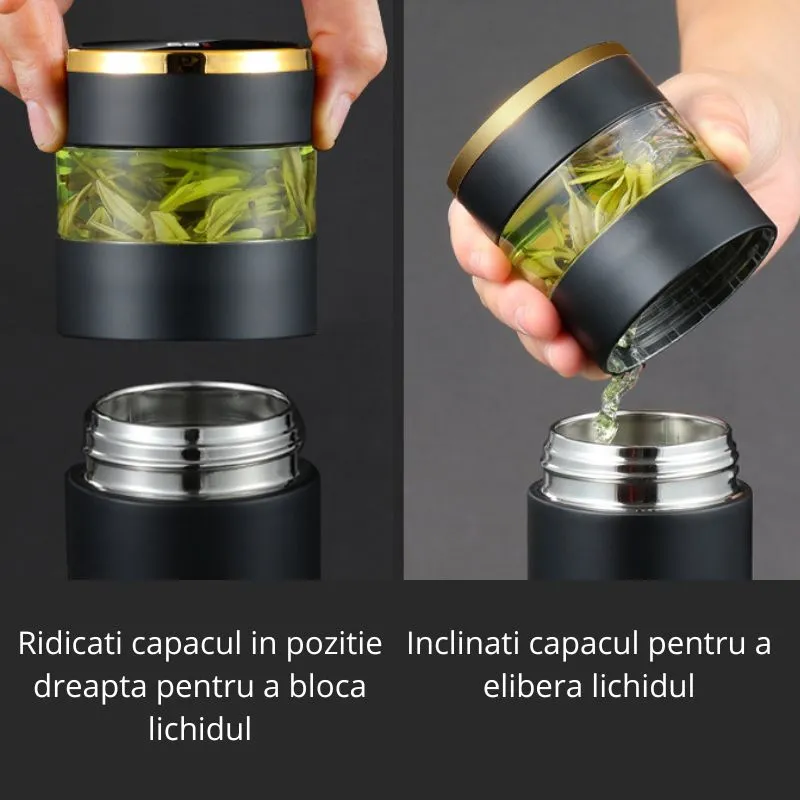 Ridicati capacul in pozitie dreapta pentru a bloca lichidul

Inclinati capacul pentru a elibera lichidul