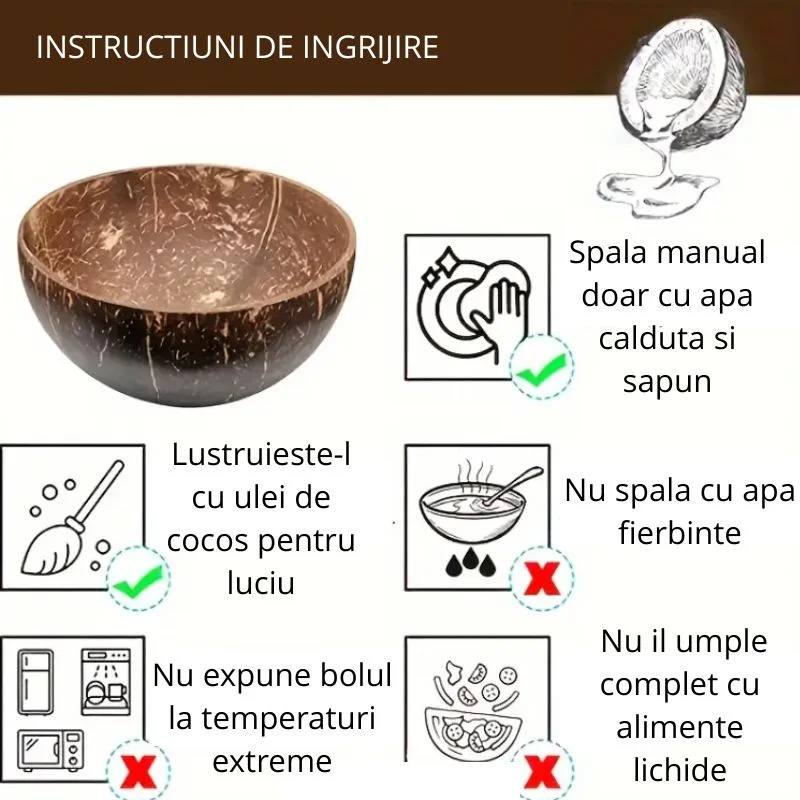 INSTRUCTIUNI DE INGRIJIRE

Spala manual doar cu apa calduta si sapun

Lustruieste-l cu ulei de cocos pentru luciu

Nu spala cu apa fierbinte

Nu expune bolul la temperaturi extreme

Nu il umple complet cu alimente lichide