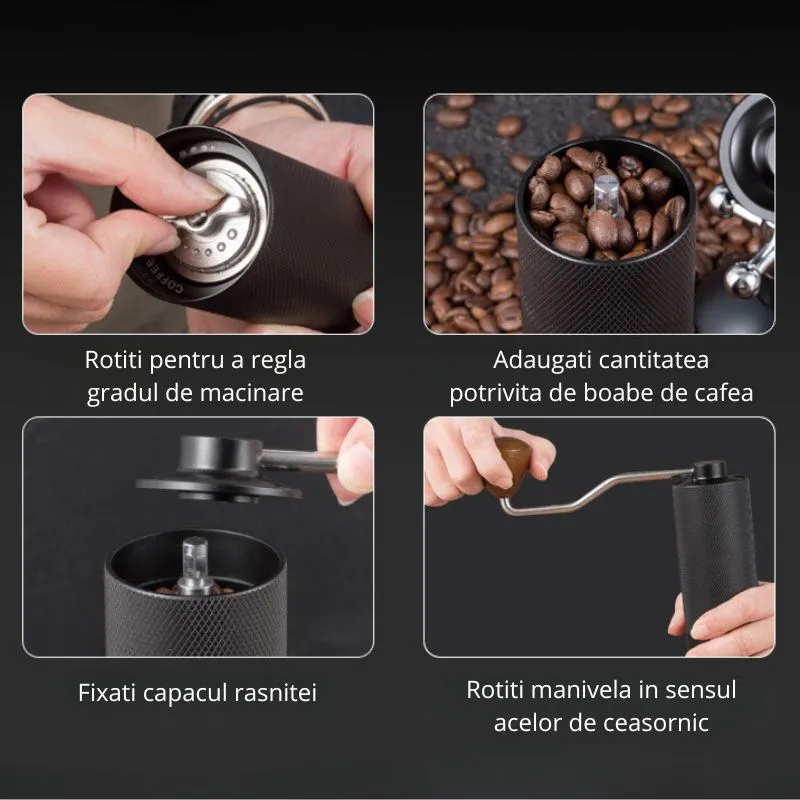 COFFEE

Rotiti pentru a regla gradul de macinare

Adaugati cantitatea potrivita de boabe de cafea

Fixati capacul rasnitei

Rotiti manivela in sensul acelor de ceasornic