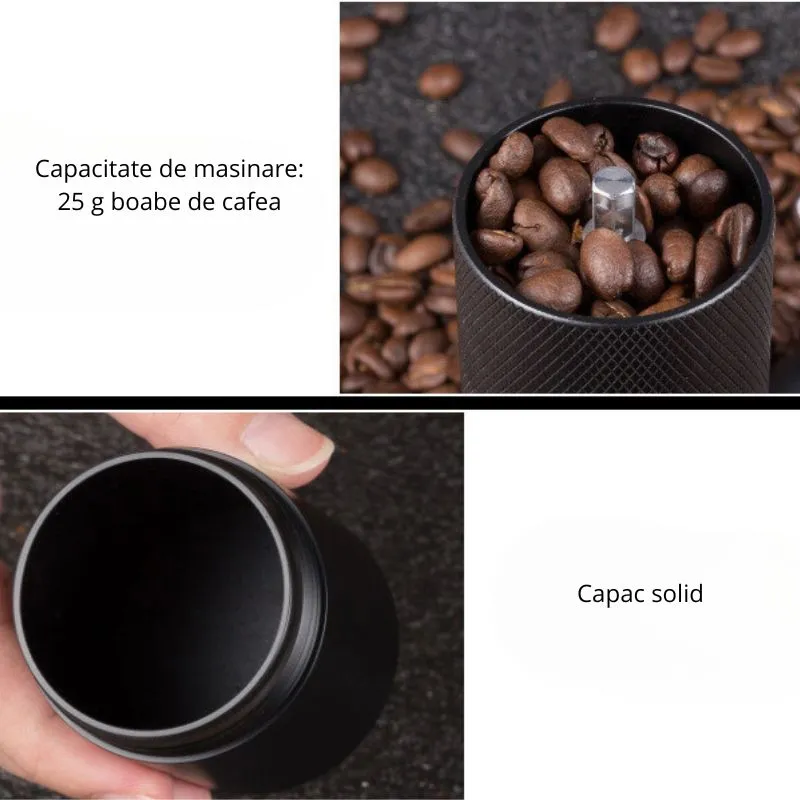 Capacitate de masinare:
25 g boabe de cafea

Capac solid