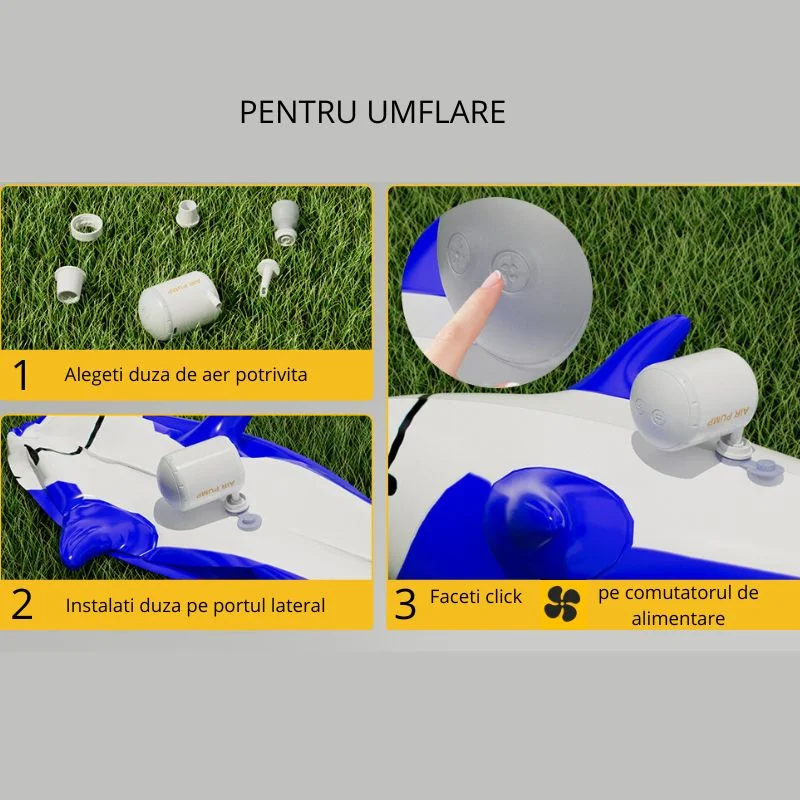 PENTRU UMFLARE

AIR PUMP

1 Alegeti duza de aer potrivita

AIR PUMP

2 Instalati duza pe portul lateral

AIR PUMP

3 Faceti click pe comutatorul de alimentare