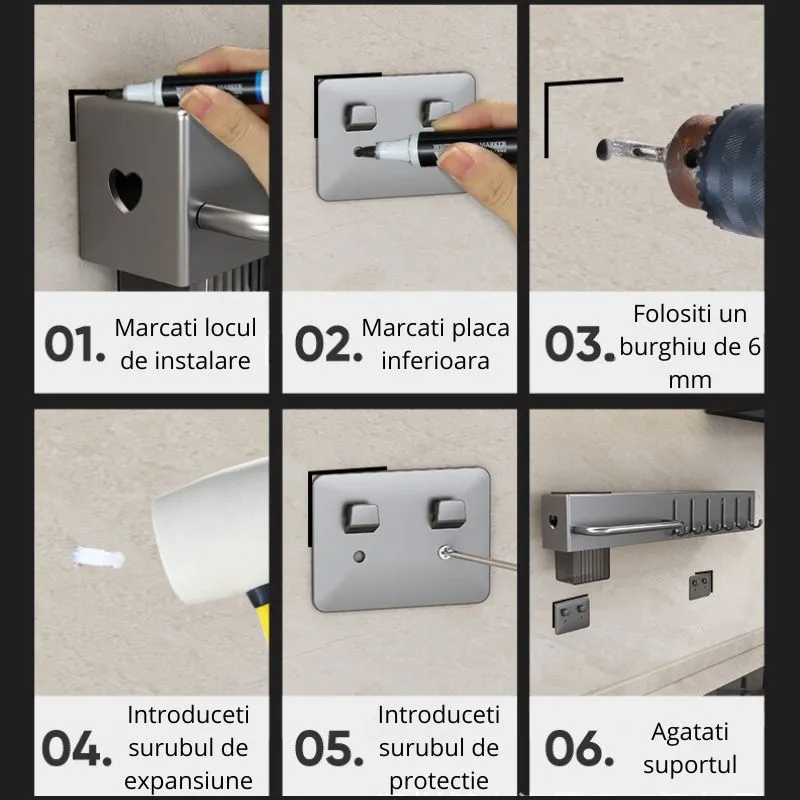 01. Marcati locul de instalare

02. Marcati placa inferioara

03. Folositi un burghiu de 6 mm

04. Introduceti surubul de expansiune

05. Introduceti surubul de protectie

06. Agatati suportul