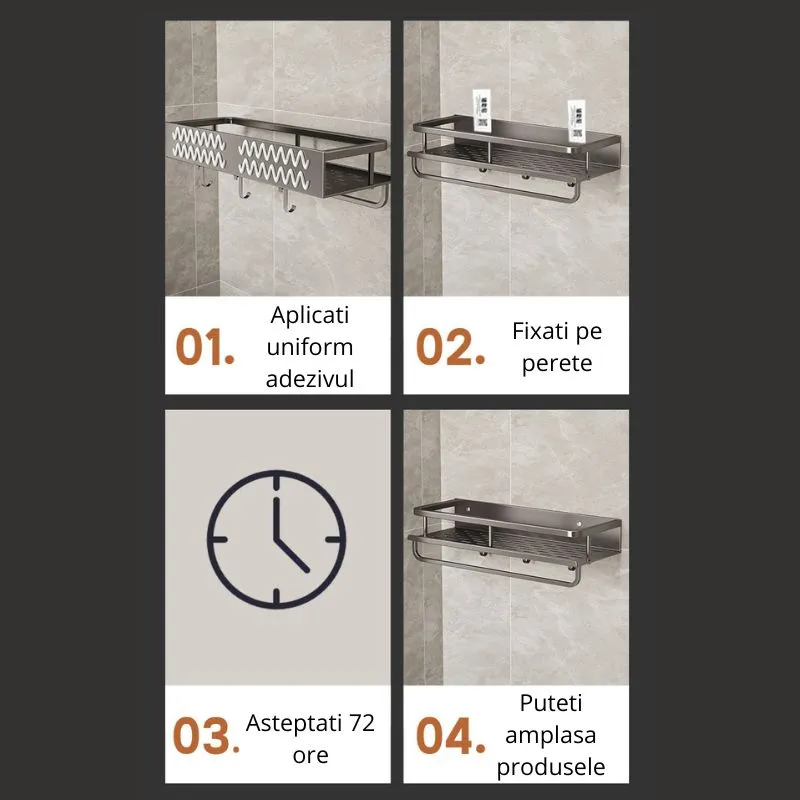 01. Aplicati uniform adezivul

02. Fixati pe perete

03. Asteptati 72 ore

04. Puteti amplasa produsele