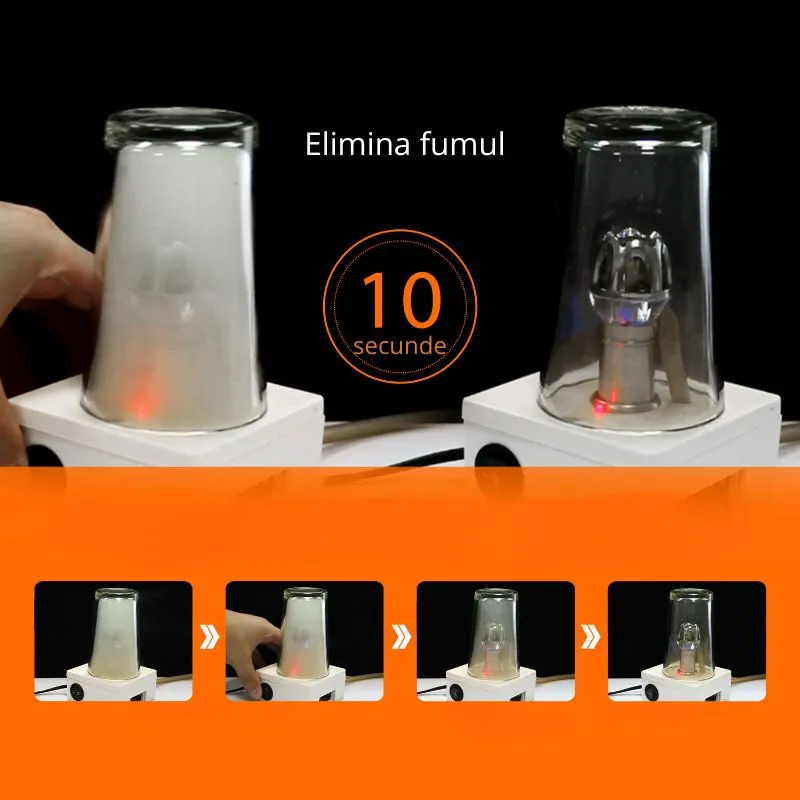 Elimina fumul

10
secunde